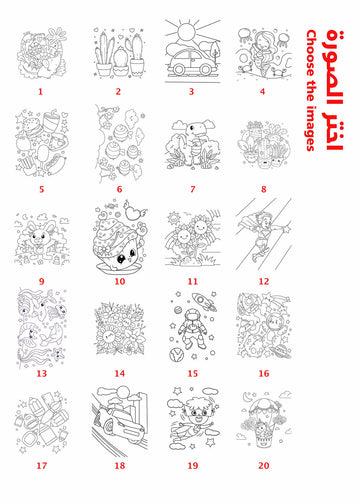 اختر الصورة
Choose the images

1
2
3
4
5
6
7
8
9
10
11
12
13
14
15
16
17
18
19
20